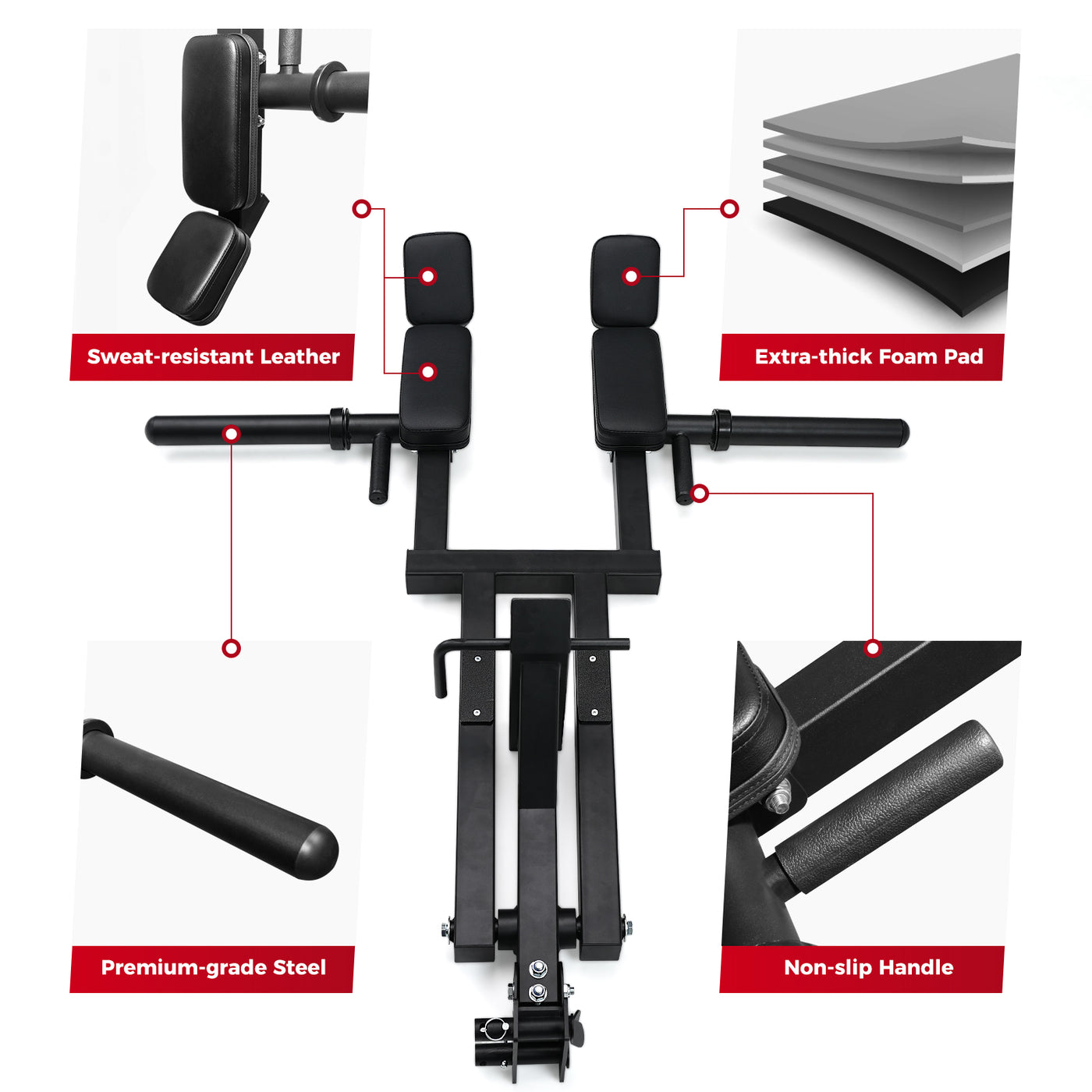 Sweat-resistant Leather

Extra-thick Foam Pad

Premium-grade Steel

Non-slip Handle